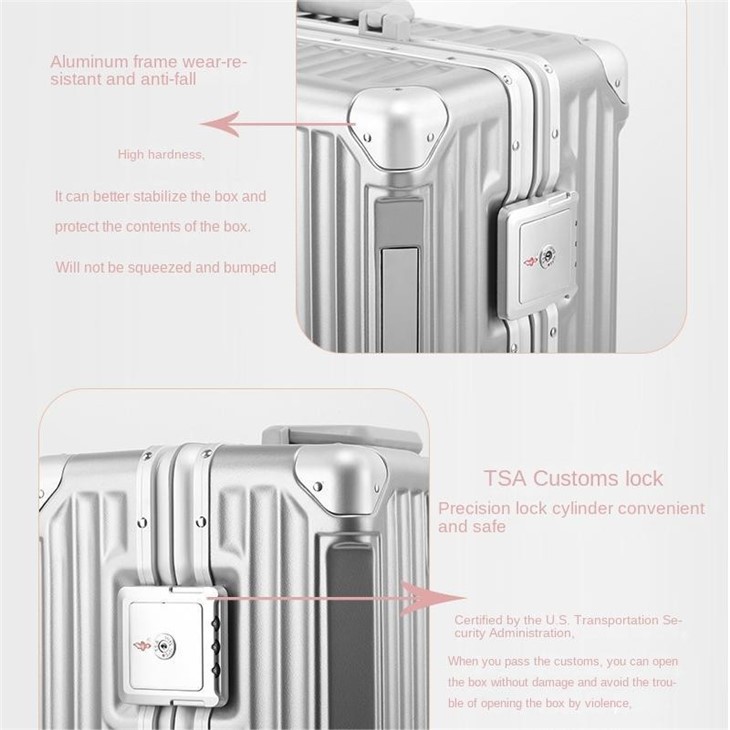 Aluminum frame wear-resistant and anti-fall

High hardness,

It can better stabilize the box and

protect the contents of the box.

Will not be squeezed and bumped

TSA Customs lock

Precision lock cylinder convenient and safe

Certified by the U.S. Transportation Security Administration,

When you pass the customs, you can open the box without damage and avoid the trouble of opening the box by violence,